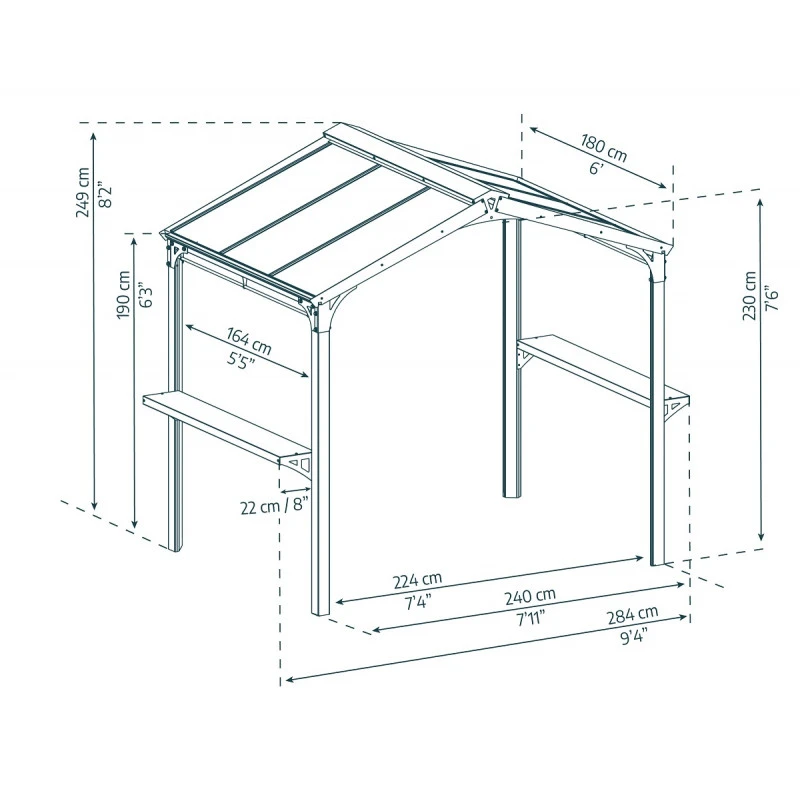 249 cm
8'2"

190 cm
6'3"

180 cm
6'

230 cm
7'6"

164 cm
5'5"

22 cm / 8"

224 cm
7'4"

240 cm
7'11"

284 cm
9'4"