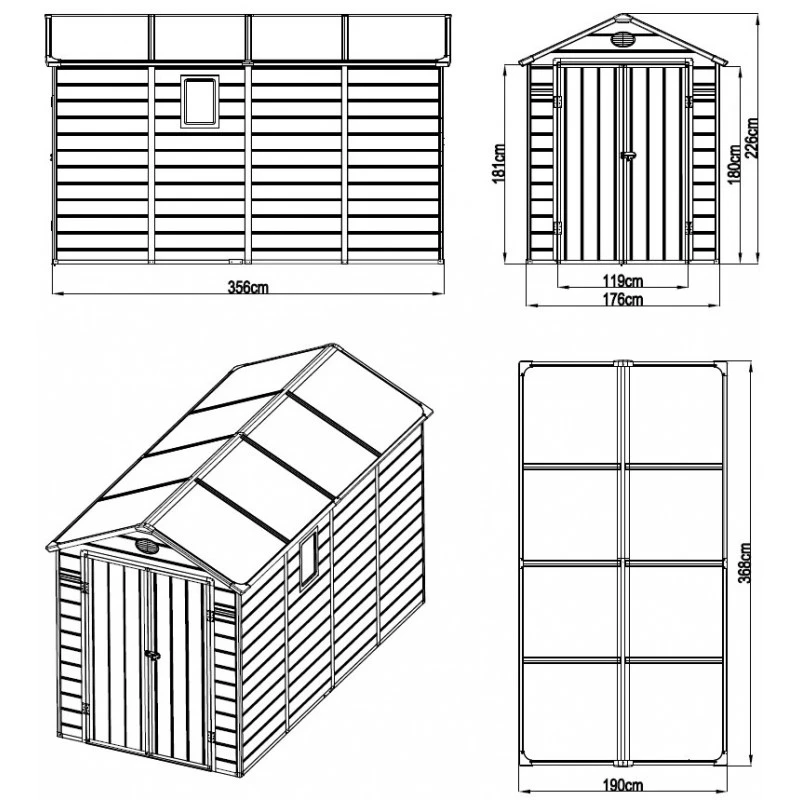 356cm

181cm
180cm
226cm
119cm
176cm

368cm
190cm