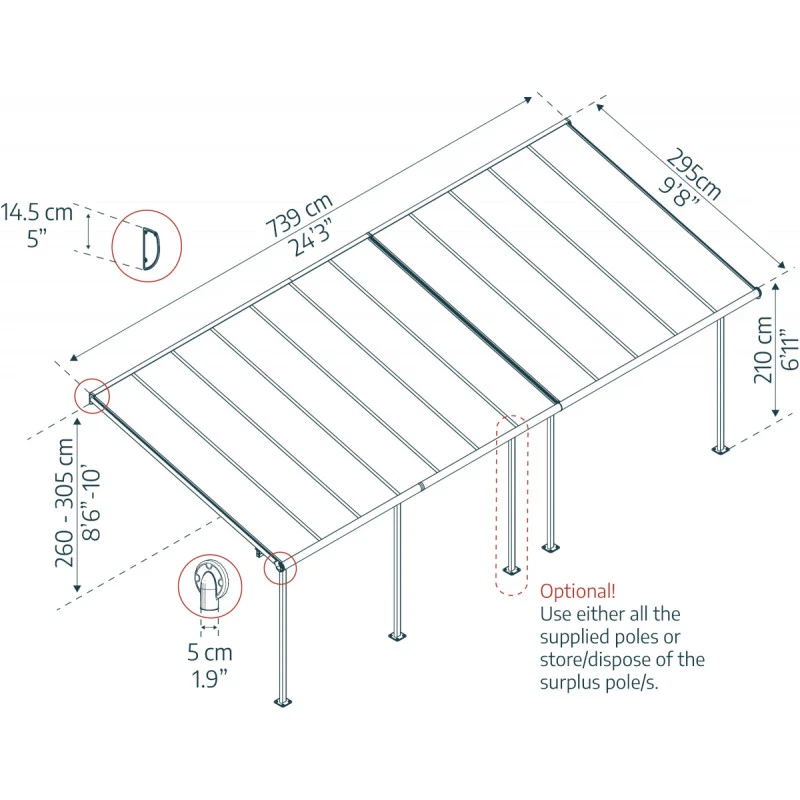 14.5 cm
5"

739 cm
24'3"

295cm
9'8"

210 cm
6'11"

260 - 305 cm
8'6"-10'

5 cm
1.9"

Optional!
Use either all the supplied poles or store/dispose of the surplus pole/s.