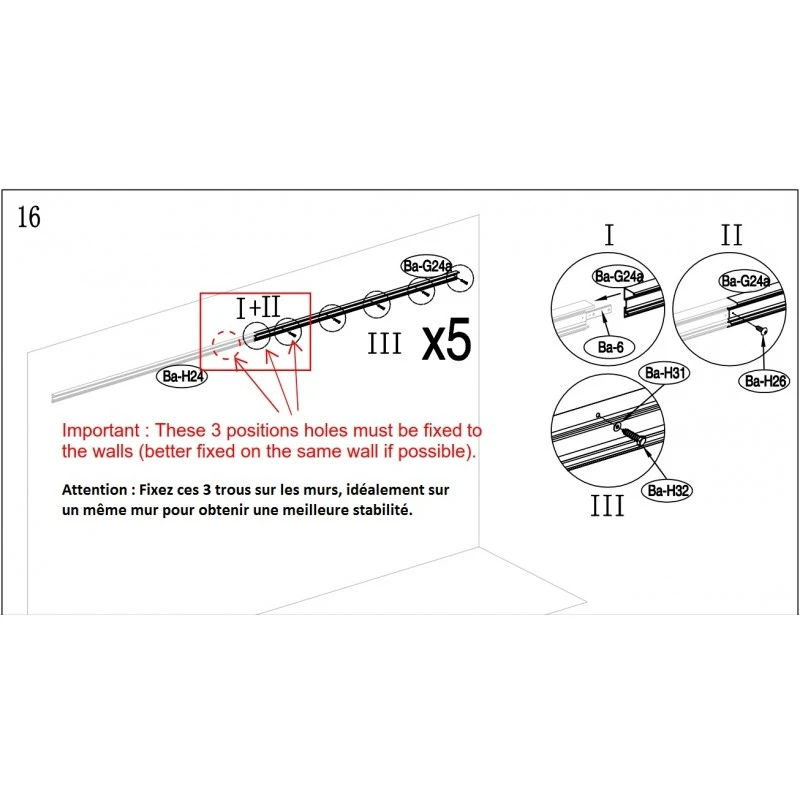 16

Ba-G24a

I+II

III x5

Ba-H24

Important : These 3 positions holes must be fixed to the walls (better fixed on the same wall if possible).

Attention : Fixez ces 3 trous sur les murs, idéalement sur un même mur pour obtenir une meilleure stabilité.

I

Ba-G24a

Ba-6

II

Ba-G24a

Ba-H26

Ba-H31

Ba-H32

III