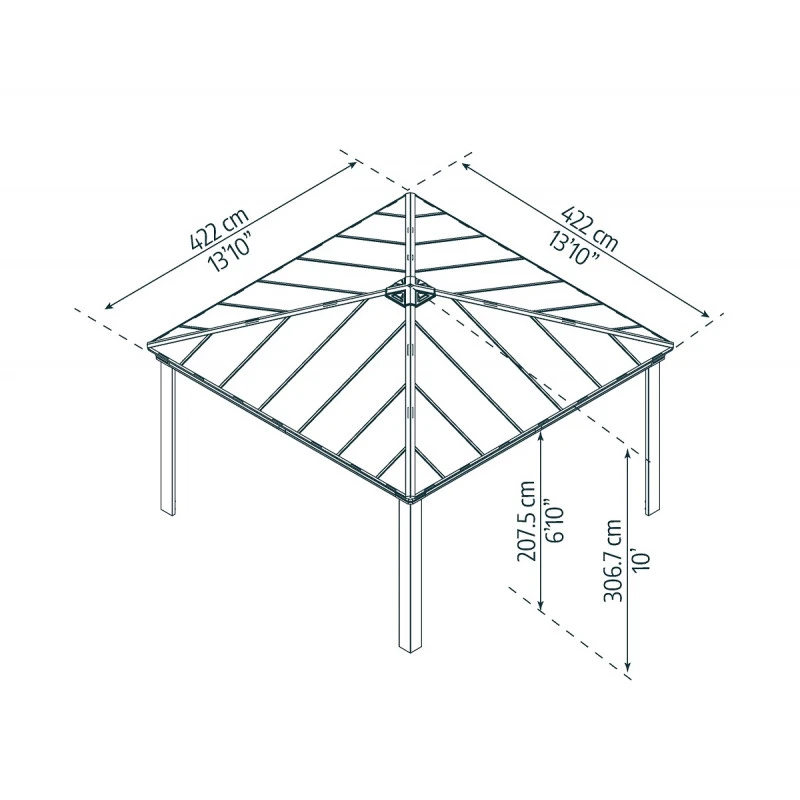 422 cm
13'10"

422 cm
13'10"

207.5 cm
6'10"

306.7 cm
10'